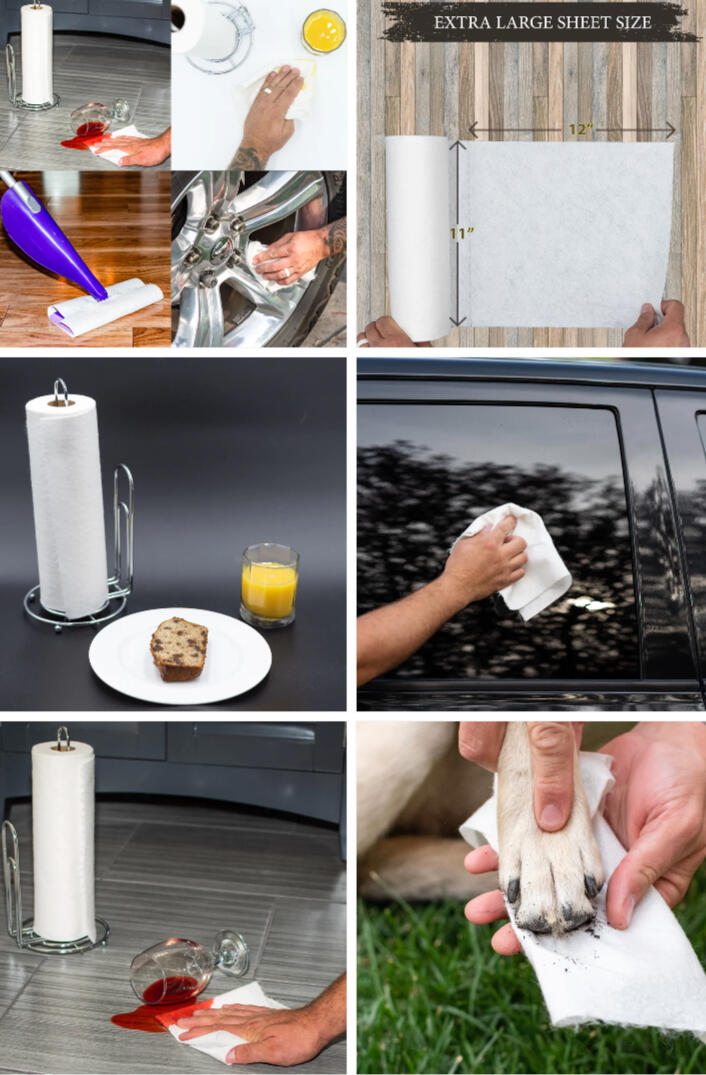 EXTRA LARGE SHEET SIZE

12"

11"